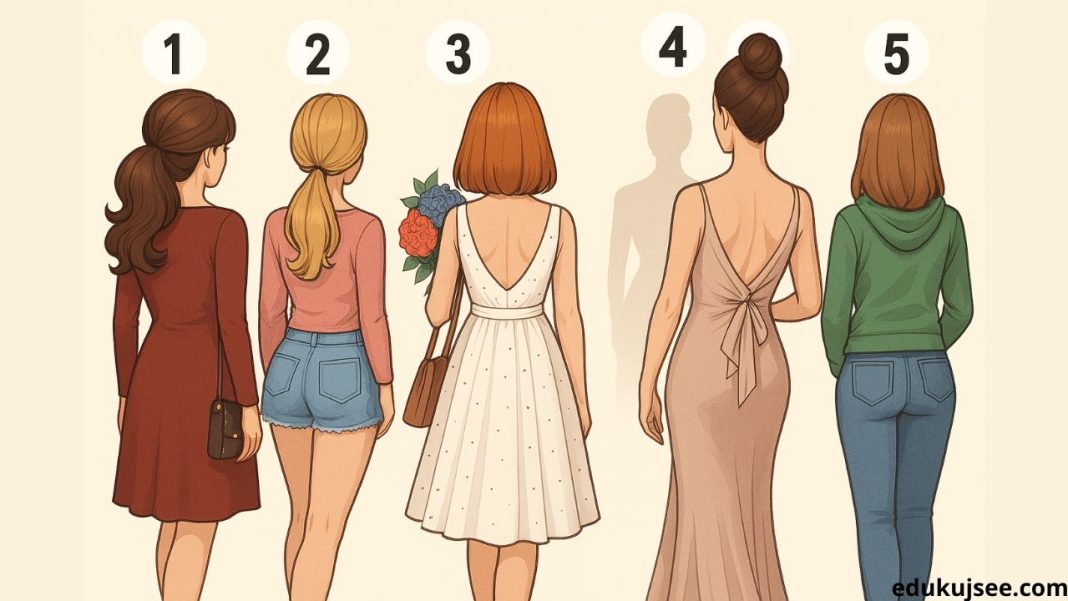 1
2
3
4
5
edukujsee.com